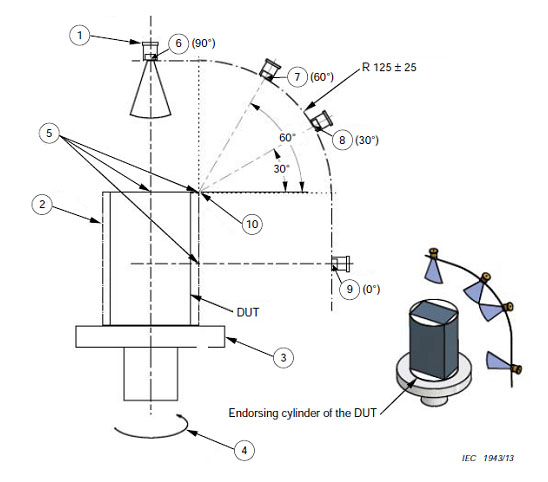 1
6 (90°)
7 (60°)
R 125 ± 25
8 (30°)
5
60°
30°
2
10
9 (0°)
DUT
3
Endorsing cylinder of the DUT
4
IEC 1943/13